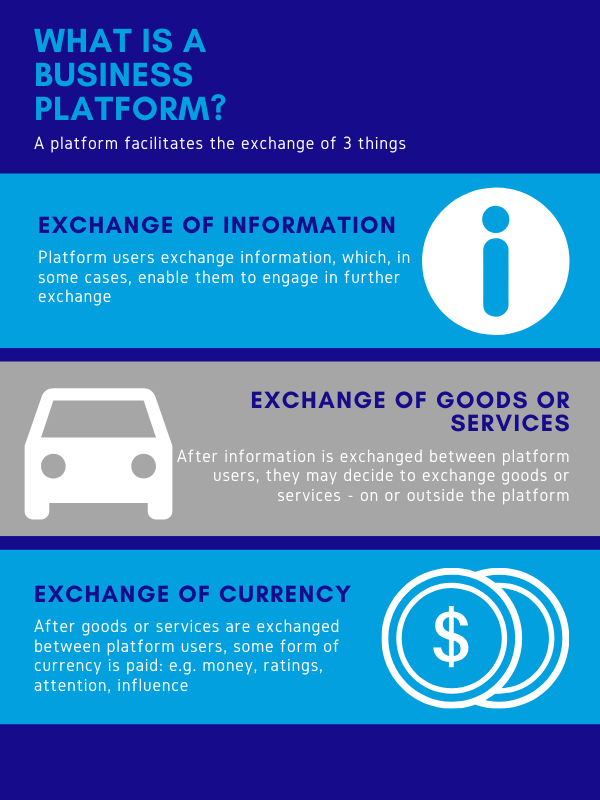 WHAT IS A BUSINESS PLATFORM?

A platform facilitates the exchange of 3 things

EXCHANGE OF INFORMATION

Platform users exchange information, which, in some cases, enable them to engage in further exchange

i

EXCHANGE OF GOODS OR SERVICES

After information is exchanged between platform users, they may decide to exchange goods or services - on or outside the platform

EXCHANGE OF CURRENCY

After goods or services are exchanged between platform users, some form of currency is paid: e.g. money, ratings, attention, influence

$