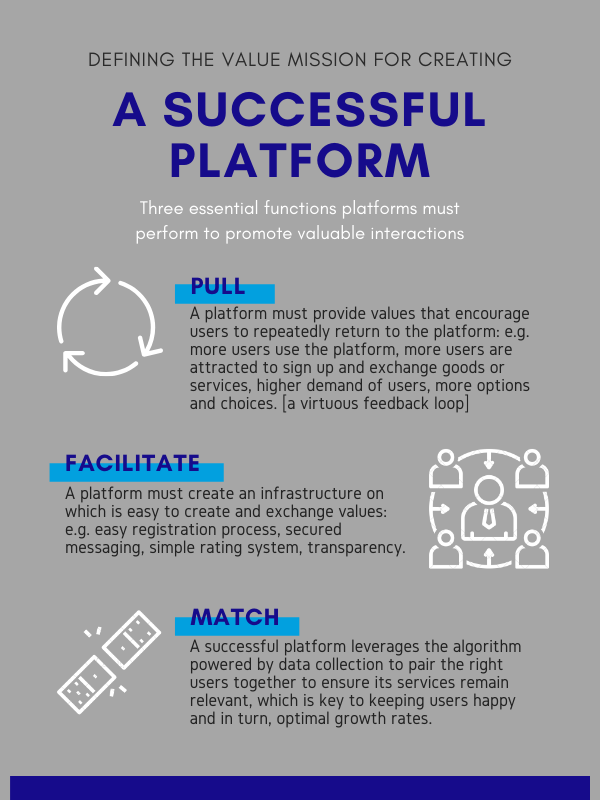 DEFINING THE VALUE MISSION FOR CREATING

A SUCCESSFUL PLATFORM

Three essential functions platforms must perform to promote valuable interactions

PULL

A platform must provide values that encourage users to repeatedly return to the platform: e.g. more users use the platform, more users are attracted to sign up and exchange goods or services, higher demand of users, more options and choices. [a virtuous feedback loop]

FACILITATE

A platform must create an infrastructure on which is easy to create and exchange values: e.g. easy registration process, secured messaging, simple rating system, transparency.

MATCH

A successful platform leverages the algorithm powered by data collection to pair the right users together to ensure its services remain relevant, which is key to keeping users happy and in turn, optimal growth rates.